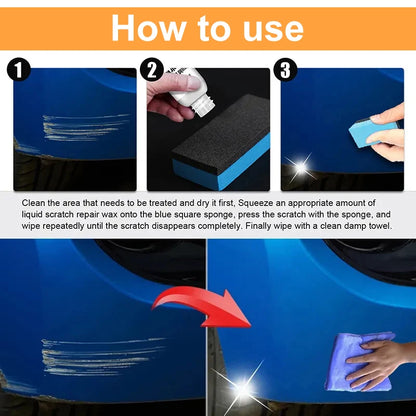 How to use

1

2

3

Clean the area that needs to be treated and dry it first, Squeeze an appropriate amount of liquid scratch repair wax onto the blue square sponge, press the scratch with the sponge, and wipe repeatedly until the scratch disappears completely. Finally wipe with a clean damp towel.